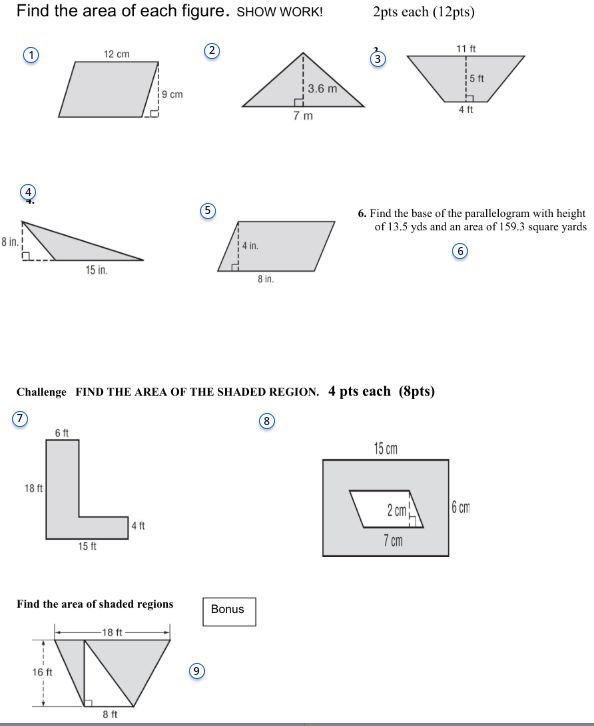 Find the area of each figure. SHOW WORK! 2pts each (12pts)

1
12 cm
9 cm

2
3.6 m
7 m

3
11 ft
5 ft
4 ft

4
8 in.
15 in.

5
4 in.
8 in.

6. Find the base of the parallelogram with height of 13.5 yds and an area of 159.3 square yards
6

Challenge FIND THE AREA OF THE SHADED REGION. 4 pts each (8pts)

7
6 ft
18 ft
4 ft
15 ft

8
15 cm
2 cm
6 cm
7 cm

Find the area of shaded regions

Bonus

18 ft
16 ft
8 ft
9